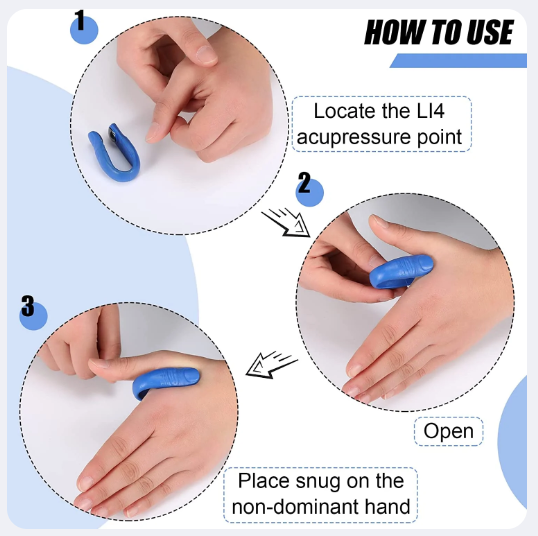 HOW TO USE

1

Locate the LI4 acupressure point

2

Open

3

Place snug on the non-dominant hand