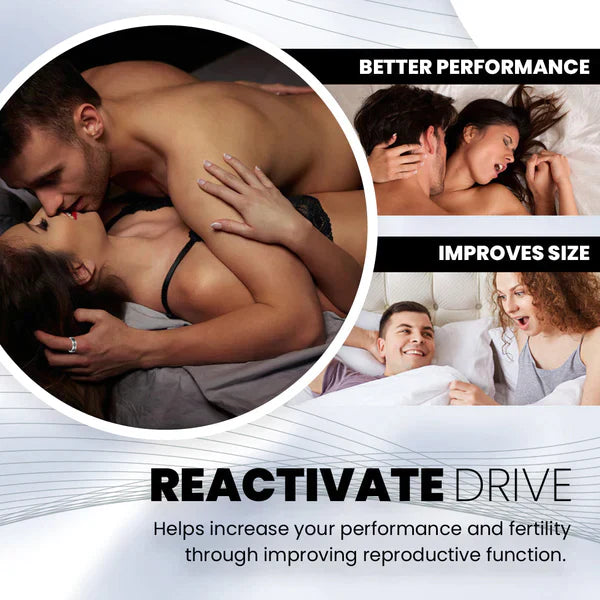 BETTER PERFORMANCE

IMPROVES SIZE

REACTIVATE DRIVE

Helps increase your performance and fertility through improving reproductive function.